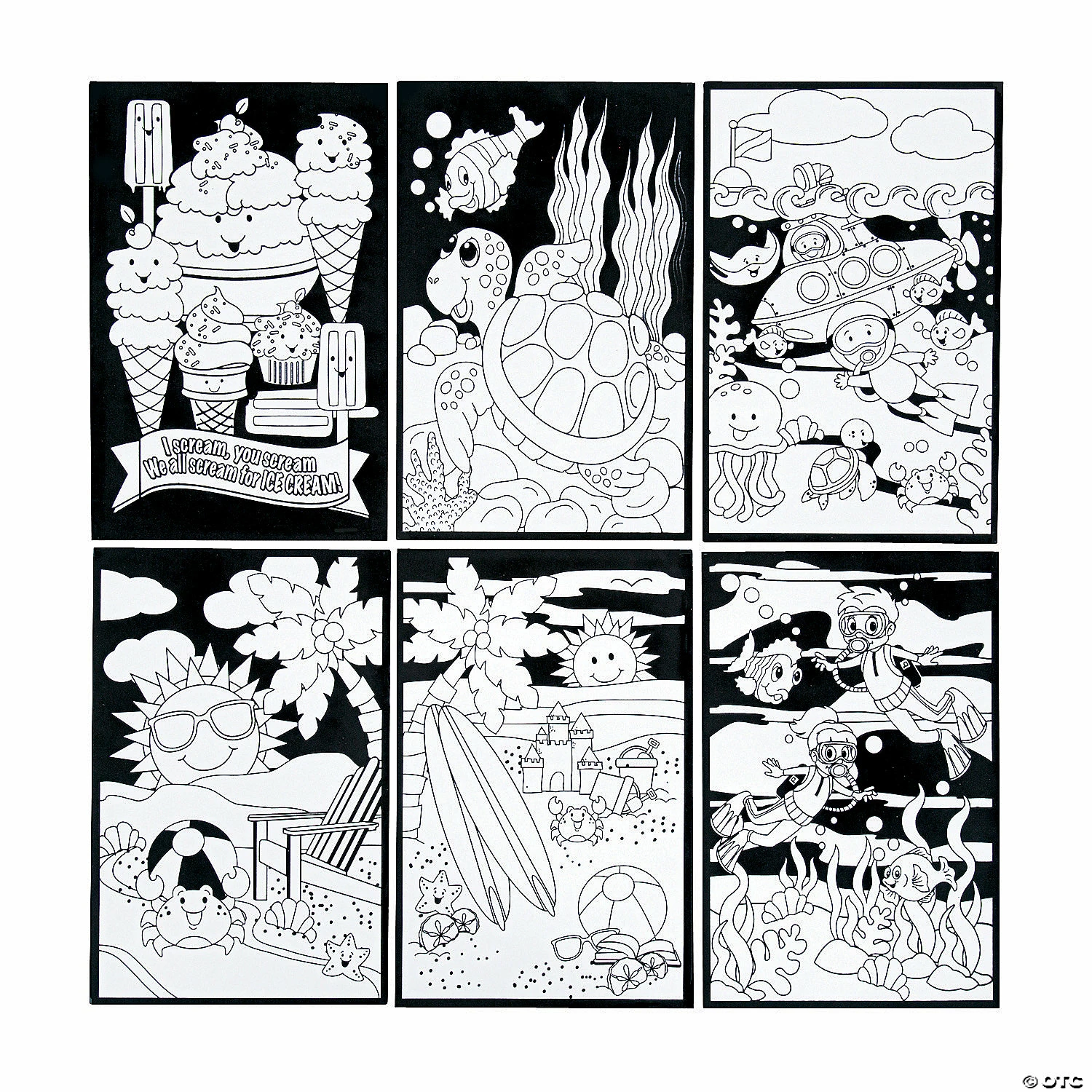 I scream, you scream
We all scream for ICE CREAM!

© OTC